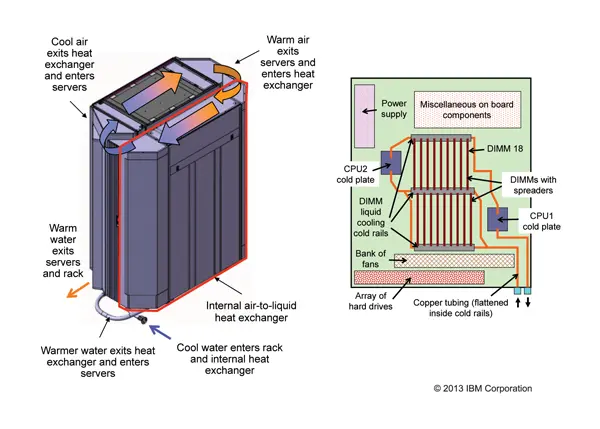 Cool air exits heat exchanger and enters servers

Warm air exits servers and enters heat exchanger

Warm water exits servers and rack

Internal air-to-liquid heat exchanger

Warmer water exits heat exchanger and enters servers

Cool water enters rack and internal heat exchanger

Power supply

Miscellaneous on board components

DIMM 18

CPU2 cold plate

DIMMs with spreaders

DIMM liquid cooling cold rails

CPU1 cold plate

Bank of fans

Array of hard drives

Copper tubing (flattened inside cold rails)

© 2013 IBM Corporation